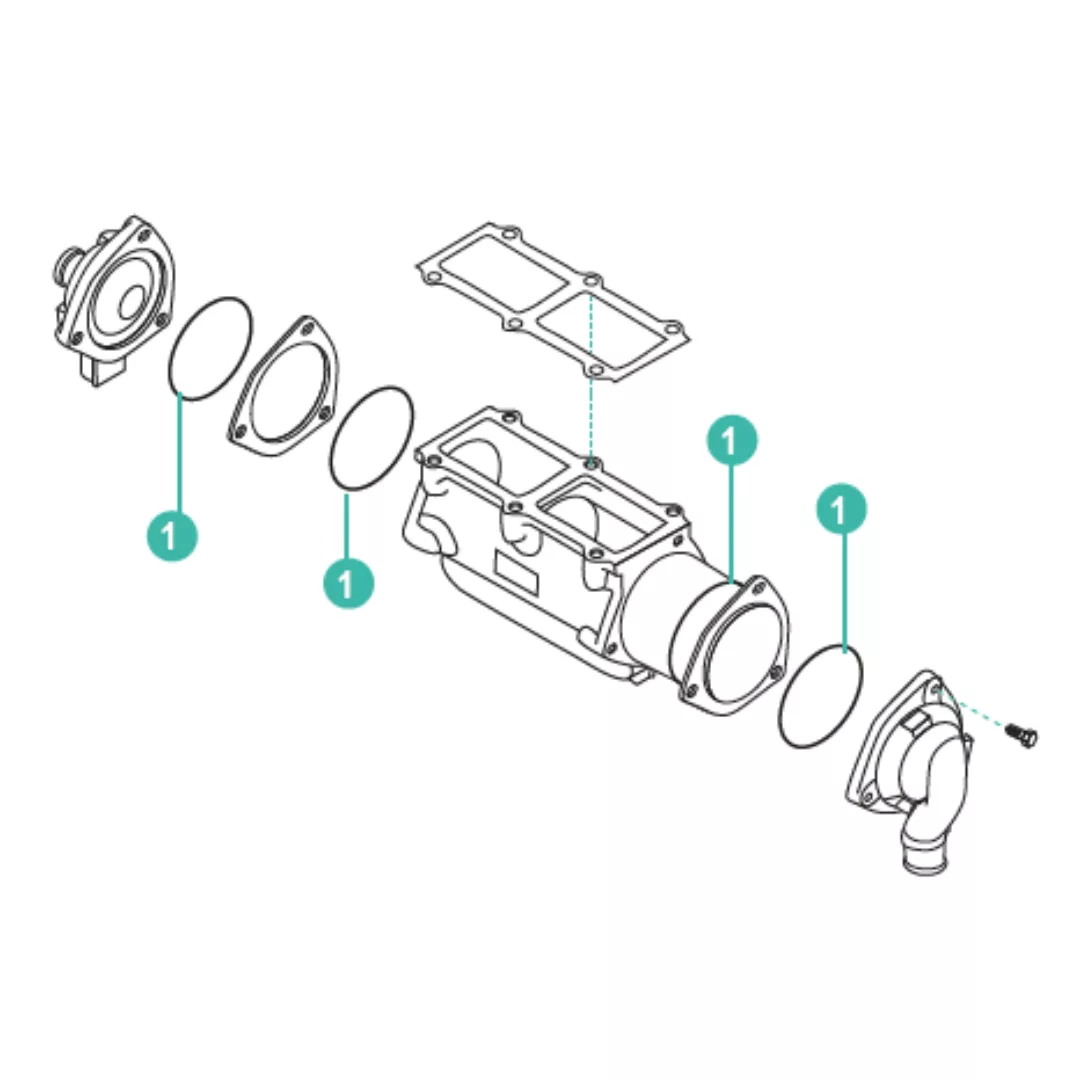 1
1
1
1